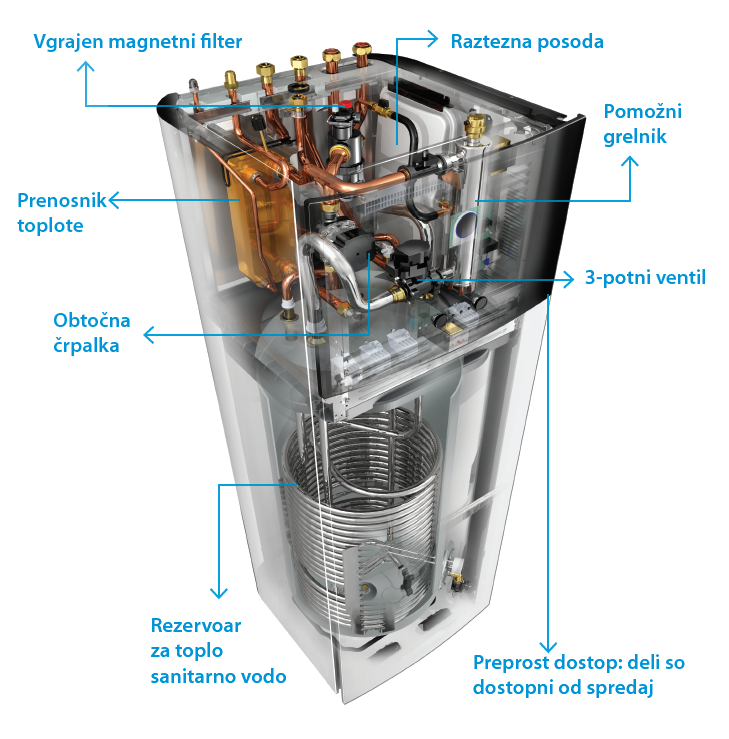 Vgrajen magnetni filter

Raztezna posoda

Pomožni grelnik

Prenosnik toplote

3-potni ventil

Obtočna črpalka

Rezervoar za toplo sanitarno vodo

Preprost dostop: deli so dostopni od spredaj