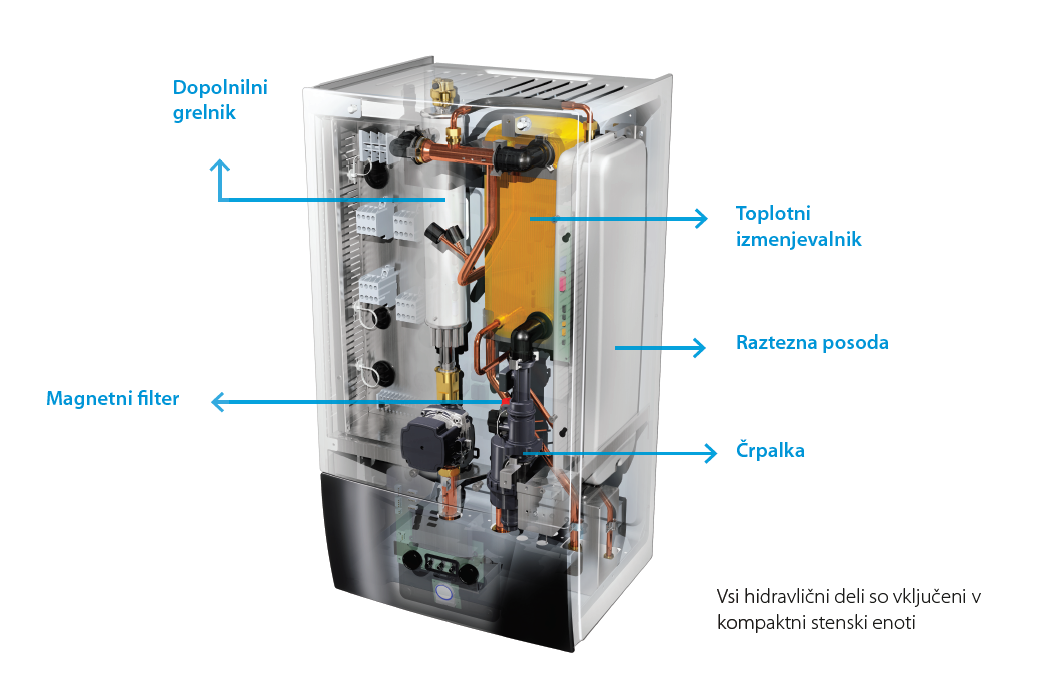 Dopolnilni grelnik

Toplotni izmenjevalnik

Raztezna posoda

Magnetni filter

Črpalka

Vsi hidravlični deli so vključeni v kompaktni stenski enoti